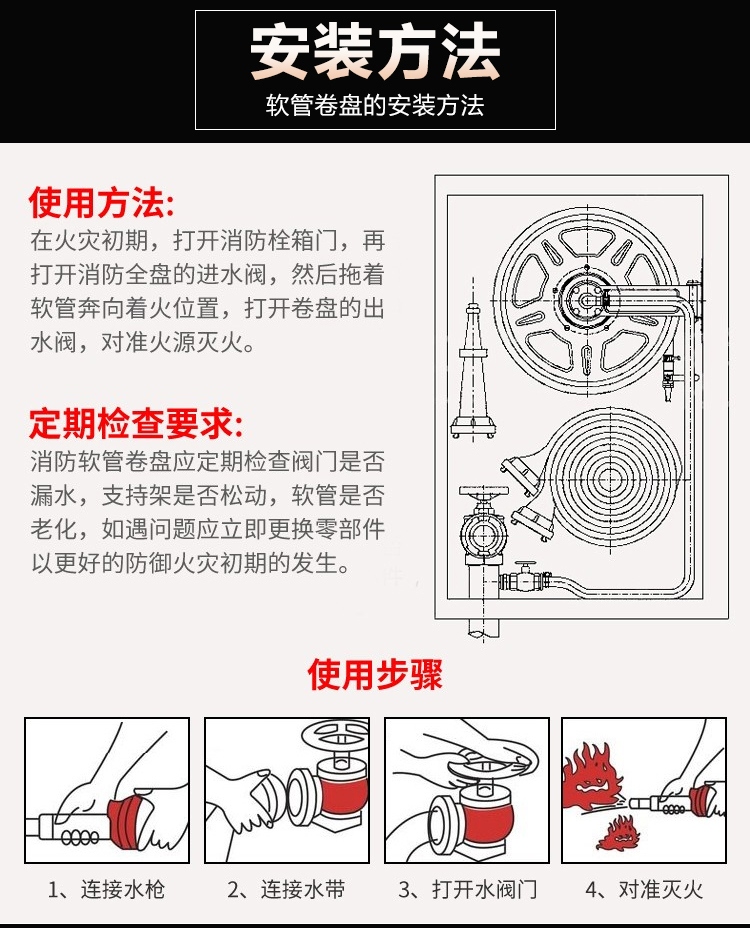 安装方法
软管卷盘的安装方法

使用方法:
在火灾初期，打开消防栓箱门，再打开消防全盘的进水阀，然后拖着软管奔向着火位置，打开卷盘的出水阀，对准火源灭火。

定期检查要求:
消防软管卷盘应定期检查阀门是否漏水，支持架是否松动，软管是否老化，如遇问题应立即更换零部件以更好的防御火灾初期的发生。

使用步骤

1、连接水枪
2、连接水带
3、打开水阀门
4、对准灭火