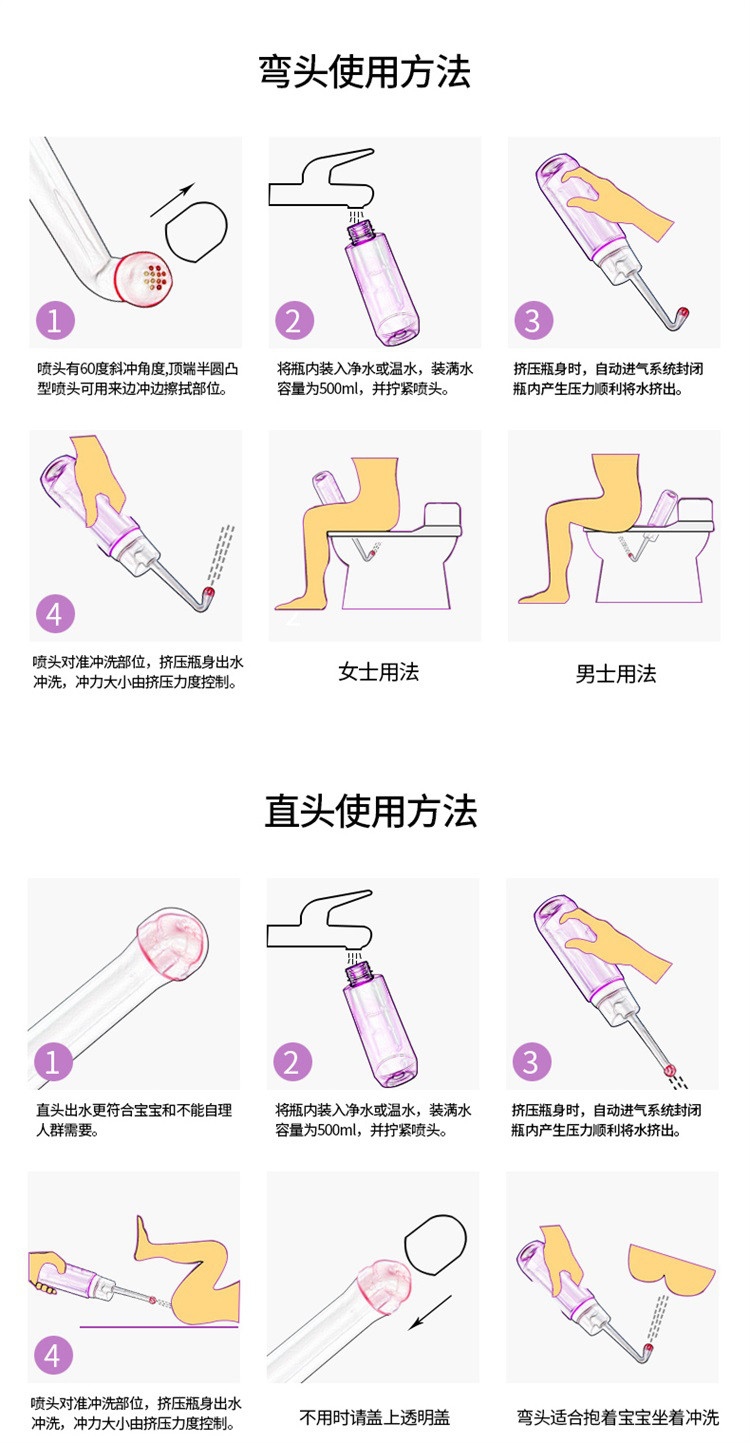 弯头使用方法

1
喷头有60度斜冲角度,顶端半圆凸型喷头可用来边冲边擦拭部位。

2
将瓶内装入净水或温水，装满水容量为500ml，并拧紧喷头。

3
挤压瓶身时，自动进气系统封闭瓶内产生压力顺利将水挤出。

4
喷头对准冲洗部位，挤压瓶身出水冲洗，冲力大小由挤压力度控制。

女士用法

男士用法

直头使用方法

1
直头出水更符合宝宝和不能自理人群需要。

2
将瓶内装入净水或温水，装满水容量为500ml，并拧紧喷头。

3
挤压瓶身时，自动进气系统封闭瓶内产生压力顺利将水挤出。

4
喷头对准冲洗部位，挤压瓶身出水冲洗，冲力大小由挤压力度控制。

不用时请盖上透明盖

弯头适合抱着宝宝坐着冲洗